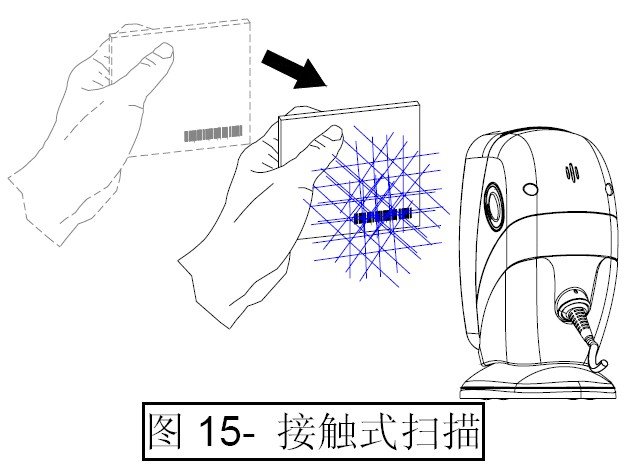 图 15- 接触式扫描